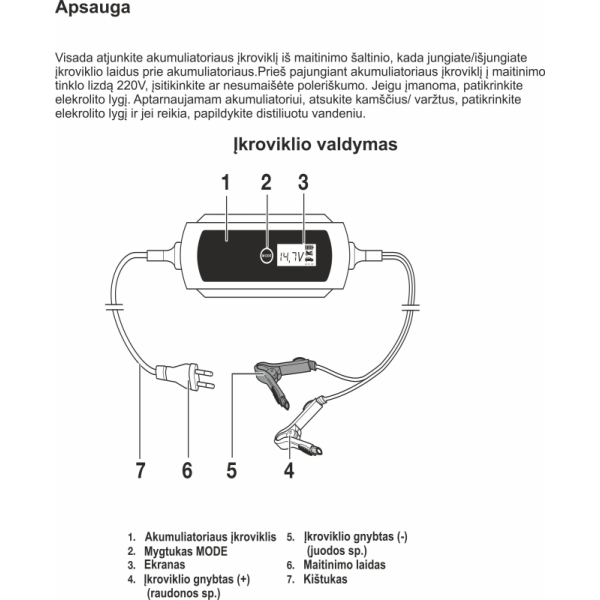 Apsauga

Visada atjunkite akumuliatoriaus įkroviklį iš maitinimo šaltinio, kada jungiate/išjungiate įkroviklio laidus prie akumuliatoriaus.Prieš pajungiant akumuliatoriaus įkroviklį į maitinimo tinklo lizdą 220V, įsitikinkite ar nesumaišėte poleriškumo. Jeigu įmanoma, patikrinkite elekrolito lygį. Aptarnaujamam akumuliatoriui, atsukite kamščius/ varžtus, patikrinkite elekrolito lygį ir jei reikia, papildykite distiliuotu vandeniu.

Įkroviklio valdymas

1
2
3
MODE
14,7V
7
6
5
4

1. Akumuliatoriaus įkroviklis
2. Mygtukas MODE
3. Ekranas
4. Įkroviklio gnybtas (+) (raudonos sp.)
5. Įkroviklio gnybtas (-) (juodos sp.)
6. Maitinimo laidas
7. Kištukas