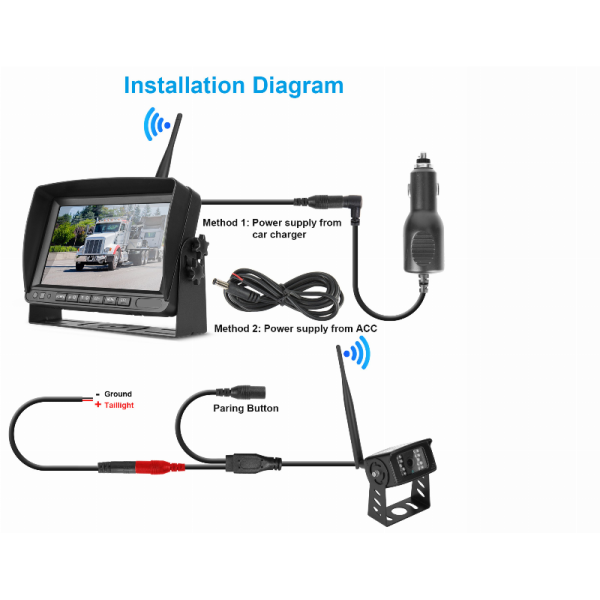 Installation Diagram

Method 1: Power supply from car charger

Method 2: Power supply from ACC

- Ground
+ Taillight

Paring Button