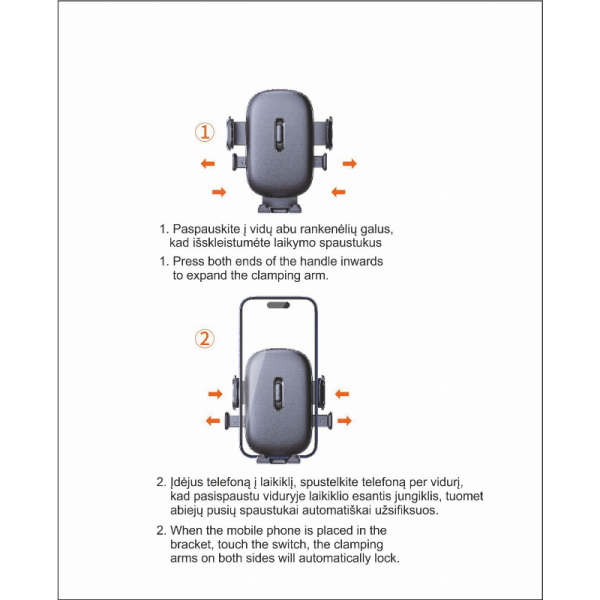 ①

1. Paspauskite į vidų abu rankenėlių galus, kad išskleistumėte laikymo spaustukus

1. Press both ends of the handle inwards to expand the clamping arm.

②

2. Įdėjus telefoną į laikiklį, spustelkite telefoną per vidurį, kad pasispaustu viduryje laikiklio esantis jungiklis, tuomet abiejų pusių spaustukai automatiškai užsifiksuos.

2. When the mobile phone is placed in the bracket, touch the switch, the clamping arms on both sides will automatically lock.