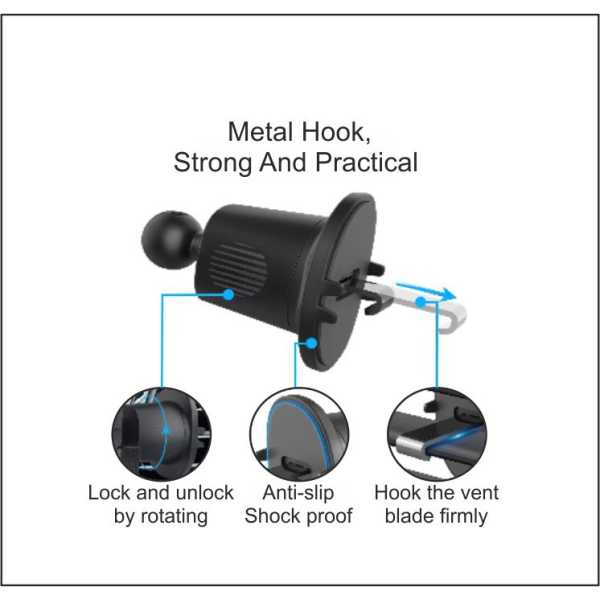 Metal Hook,
Strong And Practical

Lock and unlock by rotating

Anti-slip Shock proof

Hook the vent blade firmly