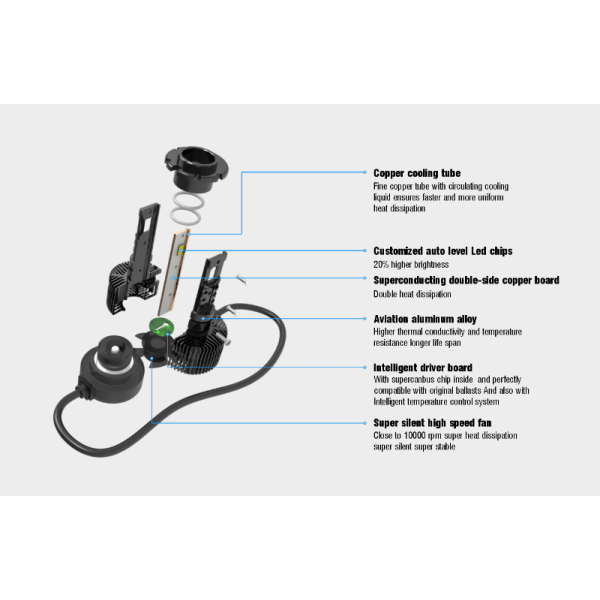 Copper cooling tube
Fine copper tube with circulating cooling liquid ensures faster and more uniform heat dissipation

Customized auto level Led chips
20% higher brightness

Superconducting double-side copper board
Double heat dissipation

Aviation aluminum alloy
Higher thermal conductivity and temperature resistance longer life span

Intelligent driver board
With supercanbus chip inside and perfectly compatible with original ballasts And also with Intelligent temperature control system

Super silent high speed fan
Close to 10000 rpm super heat dissipation super silent super stable